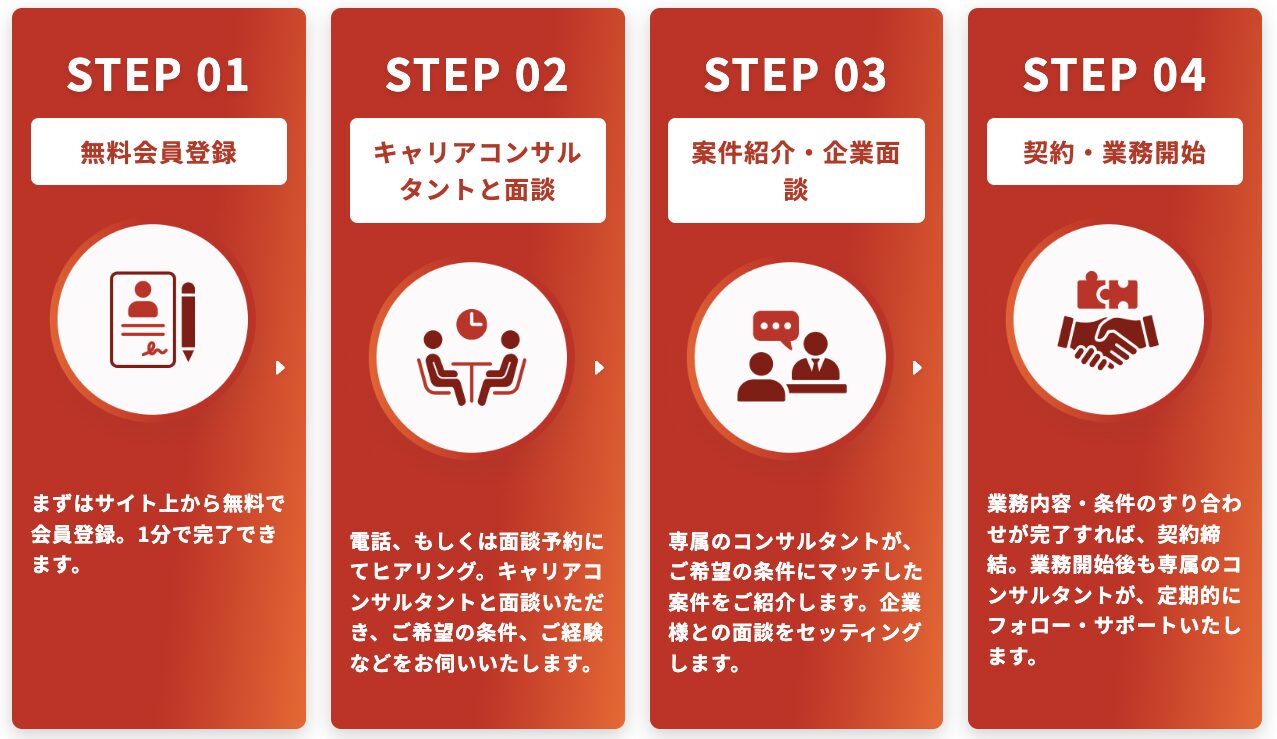 STEP 01

無料会員登録

まずはサイト上から無料で会員登録。1分で完了できます。

STEP 02

キャリアコンサルタントと面談

電話、もしくは面談予約にてヒアリング。キャリアコンサルタントと面談いただき、ご希望の条件、ご経験などをお伺いいたします。

STEP 03

案件紹介・企業面談

専属のコンサルタントが、ご希望の条件にマッチした案件をご紹介します。企業様との面談をセッティングします。

STEP 04

契約・業務開始

業務内容・条件のすり合わせが完了すれば、契約締結。業務開始後も専属のコンサルタントが、定期的にフォロー・サポートいたします。